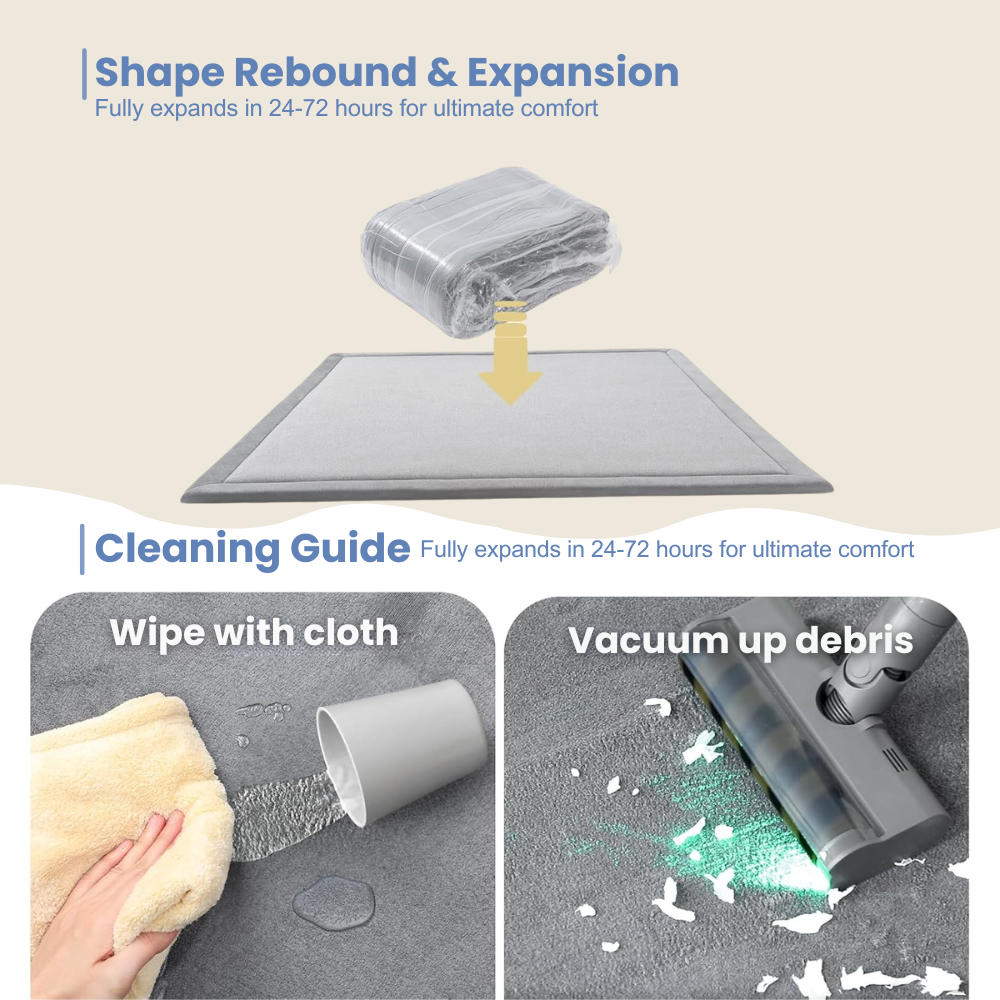 Shape Rebound & Expansion
Fully expands in 24-72 hours for ultimate comfort

Cleaning Guide Fully expands in 24-72 hours for ultimate comfort

Wipe with cloth

Vacuum up debris